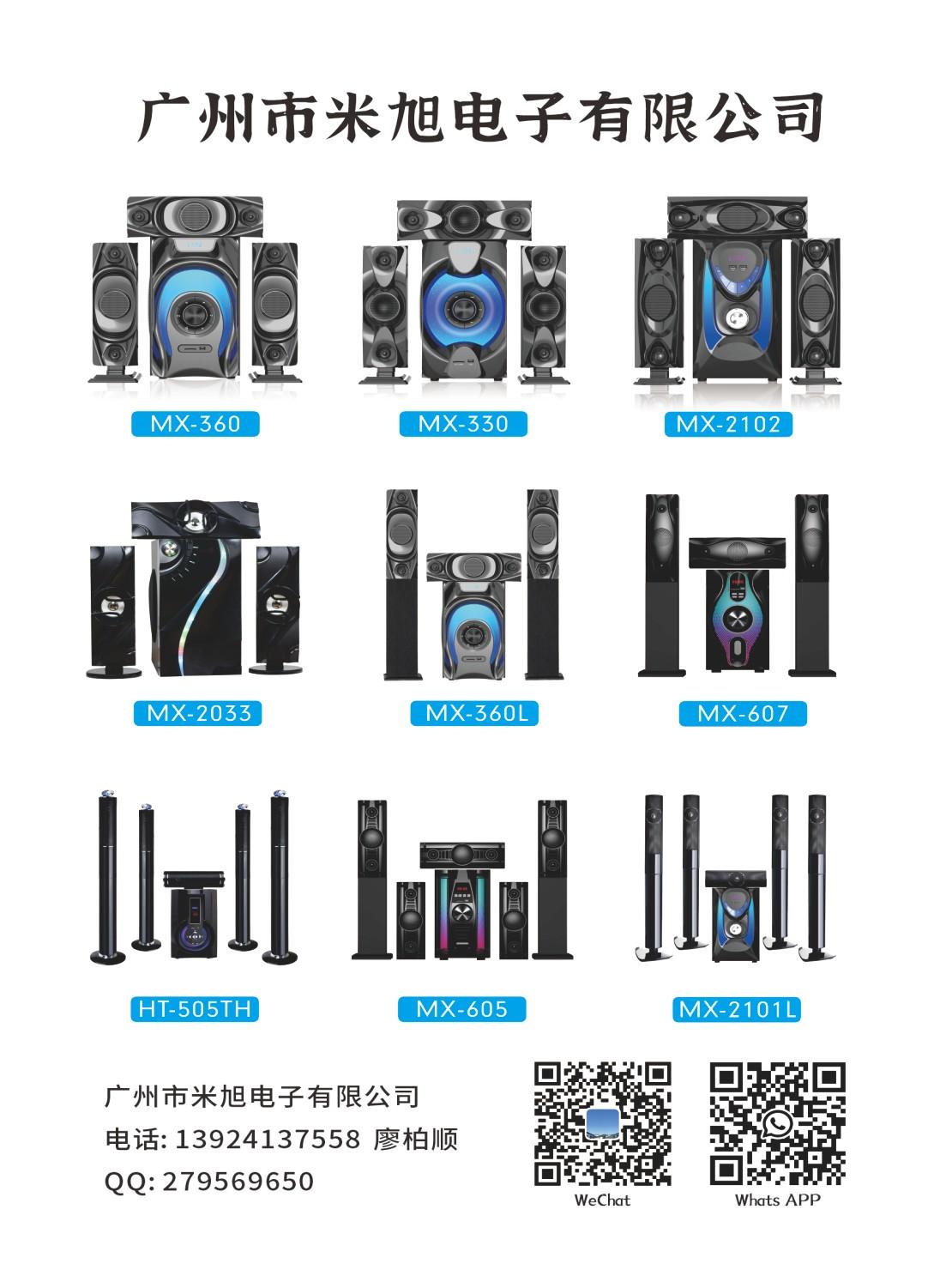 广州市米旭电子有限公司

MX-360

MX-330

MX-2102

MX-2033

MX-360L

MX-607

HT-505TH

MX-605

MX-2101L

广州市米旭电子有限公司
电话: 13924137558 廖柏顺
QQ: 279569650

WeChat

Whats APP