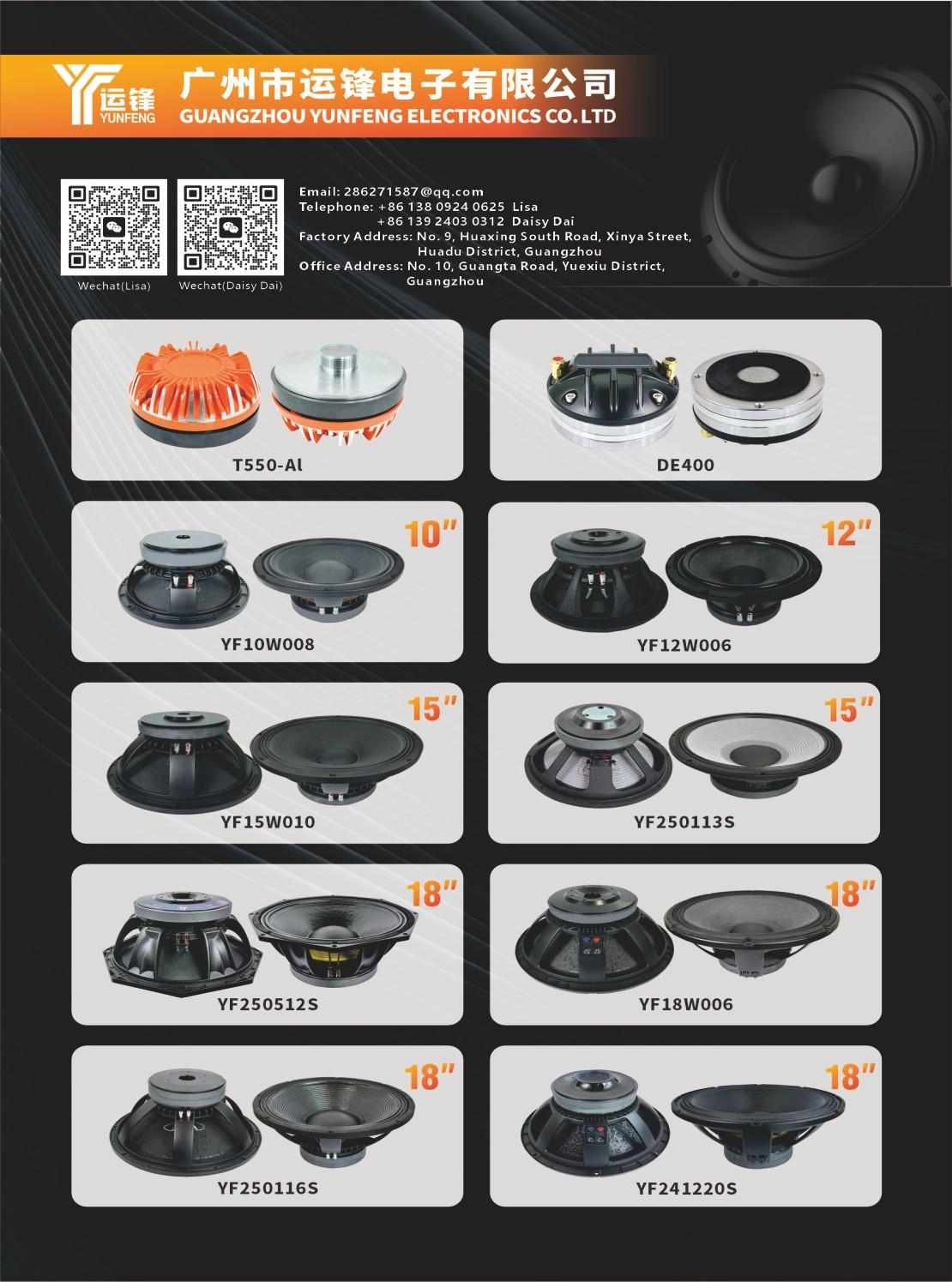 运锋
YUNFENG
广州市运锋电子有限公司
GUANGZHOU YUNFENG ELECTRONICS CO. LTD

Wechat(Lisa)
Wechat(Daisy Dai)

Email: 286271587@qq.com
Telephone: +86 138 0924 0625 Lisa
+86 139 2403 0312 Daisy Dai
Factory Address: No. 9, Huaxing South Road, Xinya Street, Huadu District, Guangzhou
Office Address: No. 10, Guangta Road, Yuexiu District, Guangzhou

T550-Al

DE400

10"
YF10W008

12"
YF12W006

15"
YF15W010

15"
YF250113S

18"
YF250512S

18"
YF18W006

18"
YF250116S

18"
YF241220S